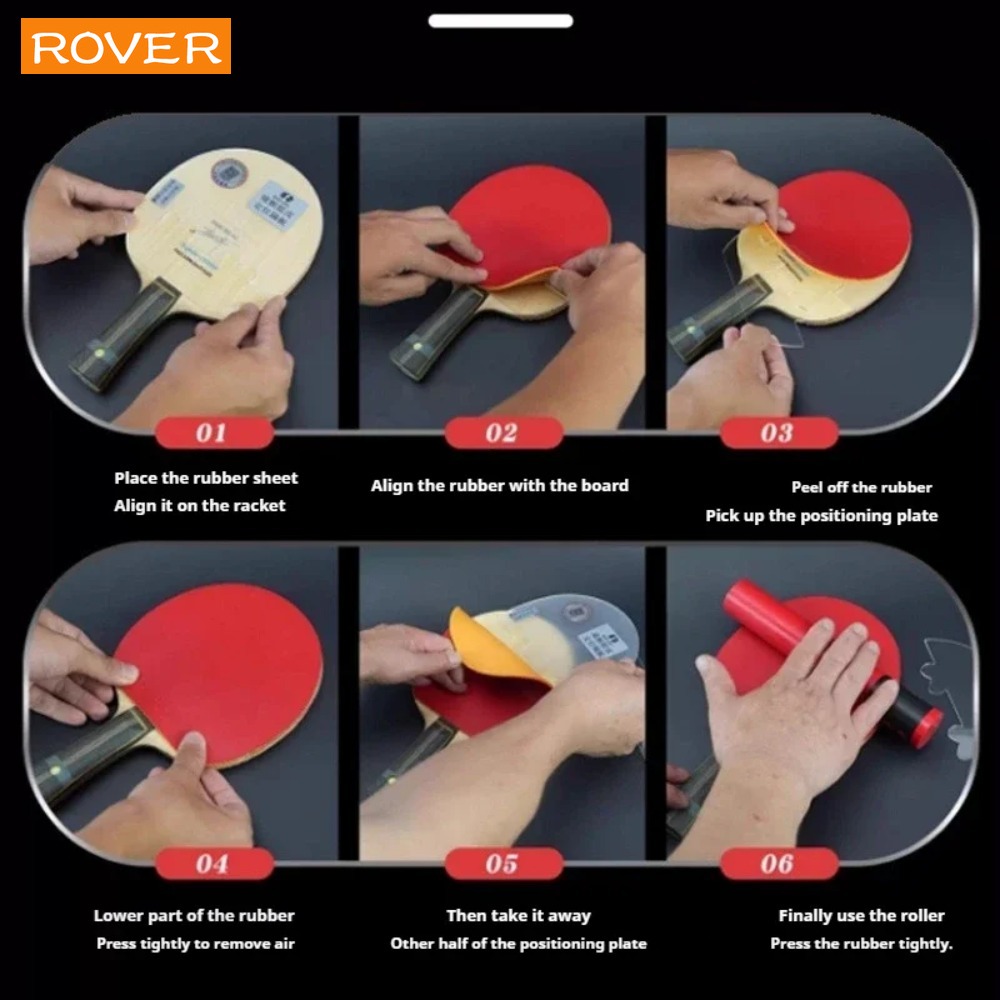 ROVER

01

Place the rubber sheet
Align it on the racket

02

Align the rubber with the board

03

Peel off the rubber
Pick up the positioning plate

04

Lower part of the rubber
Press tightly to remove air

05

Then take it away
Other half of the positioning plate

06

Finally use the roller
Press the rubber tightly.